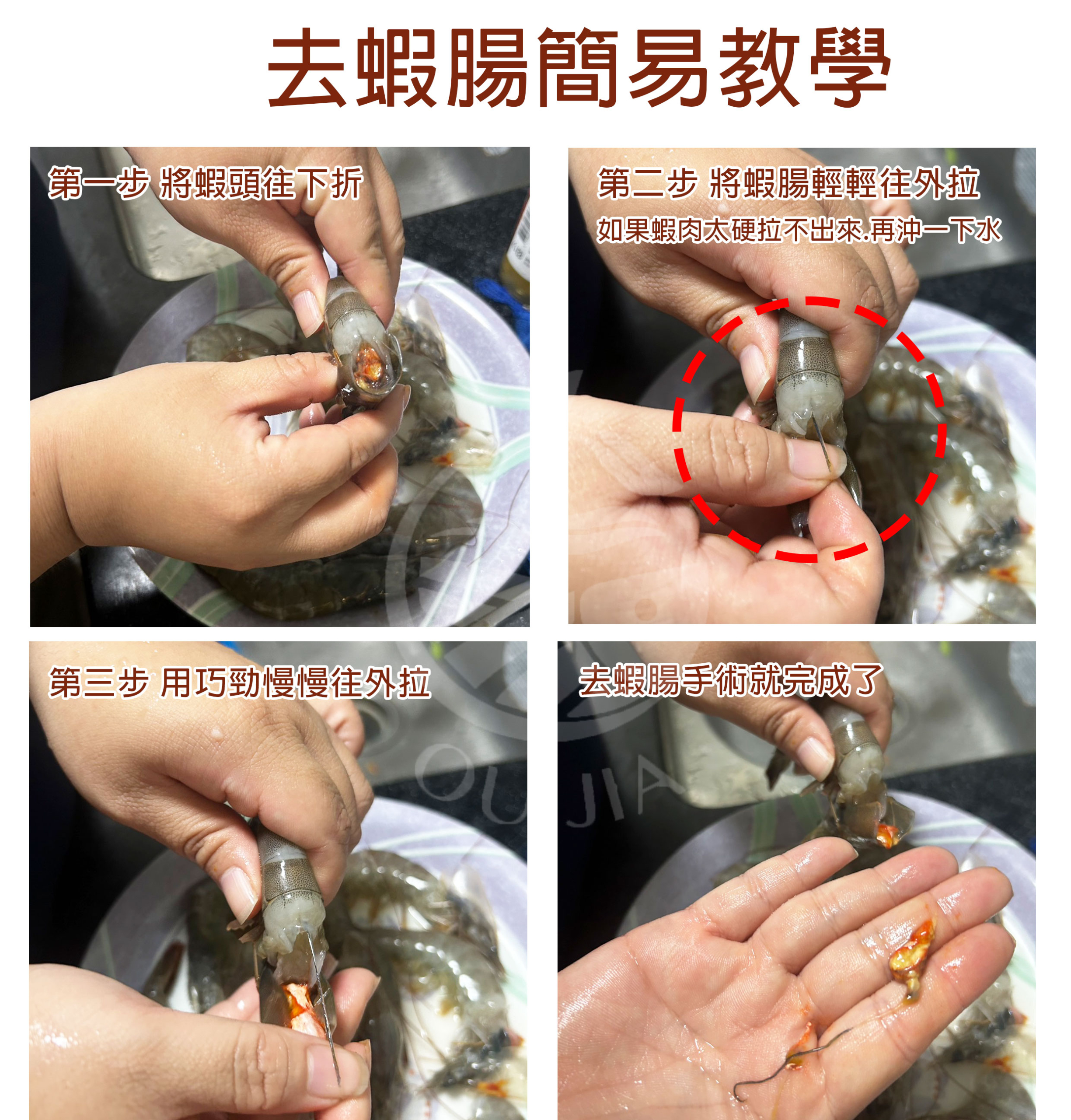 去蝦腸簡易教學

第一步 將蝦頭往下折

第二步 將蝦腸輕輕往外拉

如果蝦肉太硬拉不出來.再沖一下水

第三步 用巧勁慢慢往外拉

去蝦腸手術就完成了

OU JIA