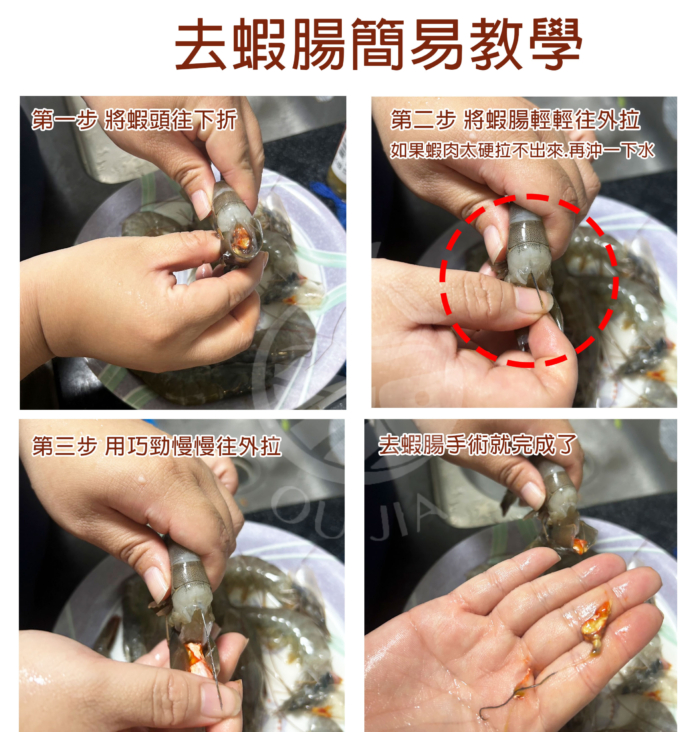 去蝦腸簡易教學

第一步 將蝦頭往下折

第二步 將蝦腸輕輕往外拉
如果蝦肉太硬拉不出來.再沖一下水

第三步 用巧勁慢慢往外拉

去蝦腸手術就完成了

OU JIA